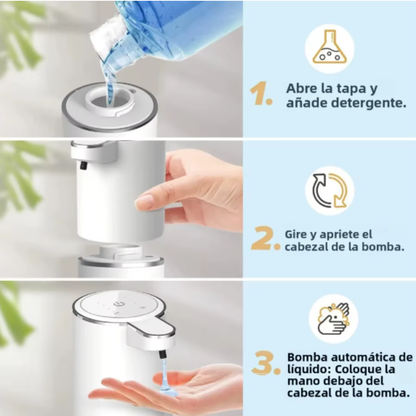 1. Abre la tapa y añade detergente.

2. Gire y apriete el cabezal de la bomba.

3. Bomba automática de líquido: Coloque la mano debajo del cabezal de la bomba.