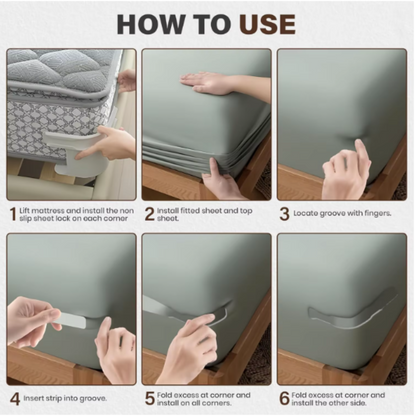 HOW TO USE

1 Lift mattress and install the non slip sheet lock on each corner

2 Install fitted sheet and top sheet.

3 Locate groove with fingers.

4 Insert strip into groove.

5 Fold excess at corner and install on all corners.

6 Fold excess at corner and install the other side.